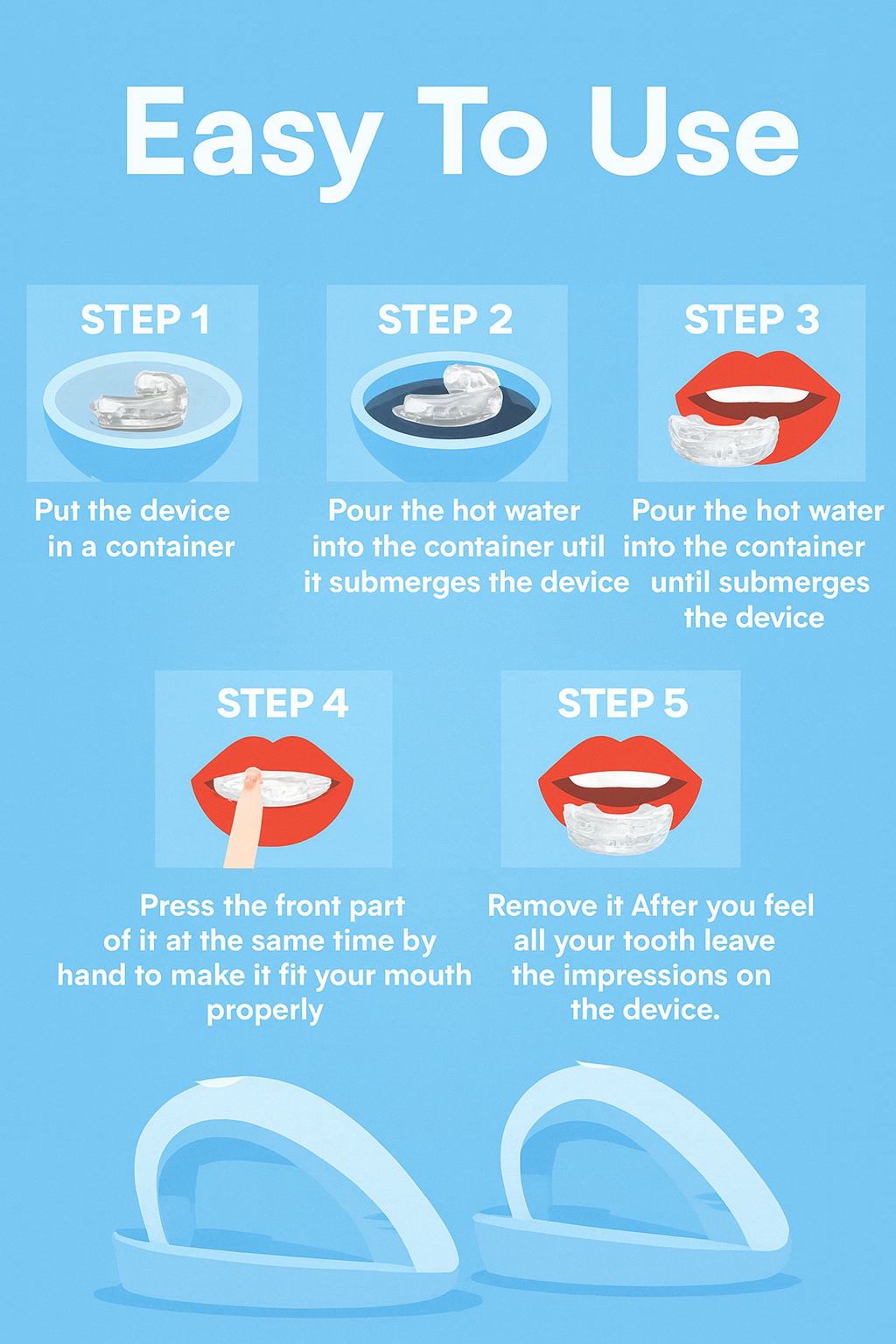 Easy To Use

STEP 1

Put the device in a container

STEP 2

Pour the hot water into the container util it submerges the device

STEP 3

Pour the hot water into the container until submerges the device

STEP 4

Press the front part of it at the same time by hand to make it fit your mouth properly

STEP 5

Remove it After you feel all your tooth leave the impressions on the device.