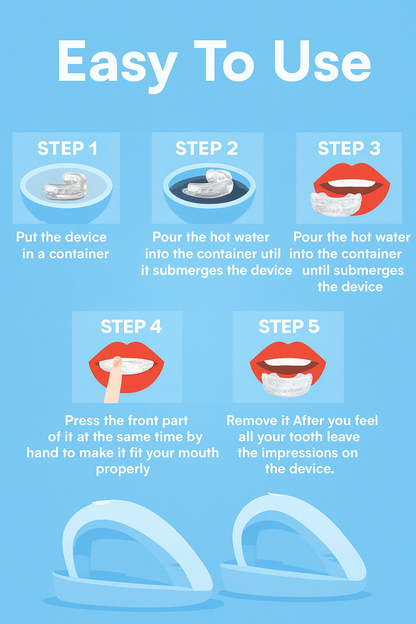 Easy To Use

STEP 1

Put the device in a container

STEP 2

Pour the hot water into the container util it submerges the device

STEP 3

Pour the hot water into the container until submerges the device

STEP 4

Press the front part of it at the same time by hand to make it fit your mouth properly

STEP 5

Remove it After you feel all your tooth leave the impressions on the device.